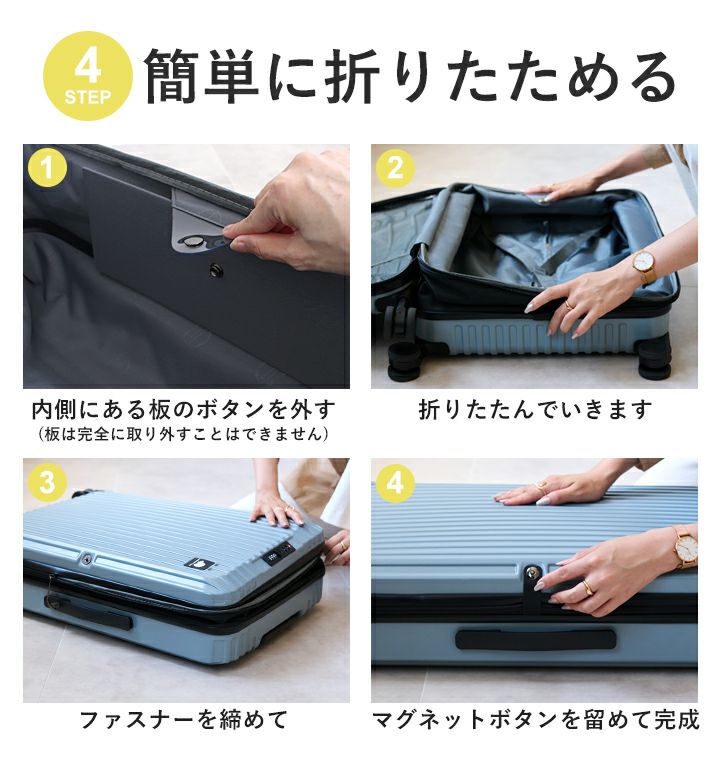 4 STEP 簡単に折りたためる

1

内側にある板のボタンを外す
（板は完全に取り外すことはできません）

2

折りたたんでいきます

3

ファスナーを締めて

4

マグネットボタンを留めて完成