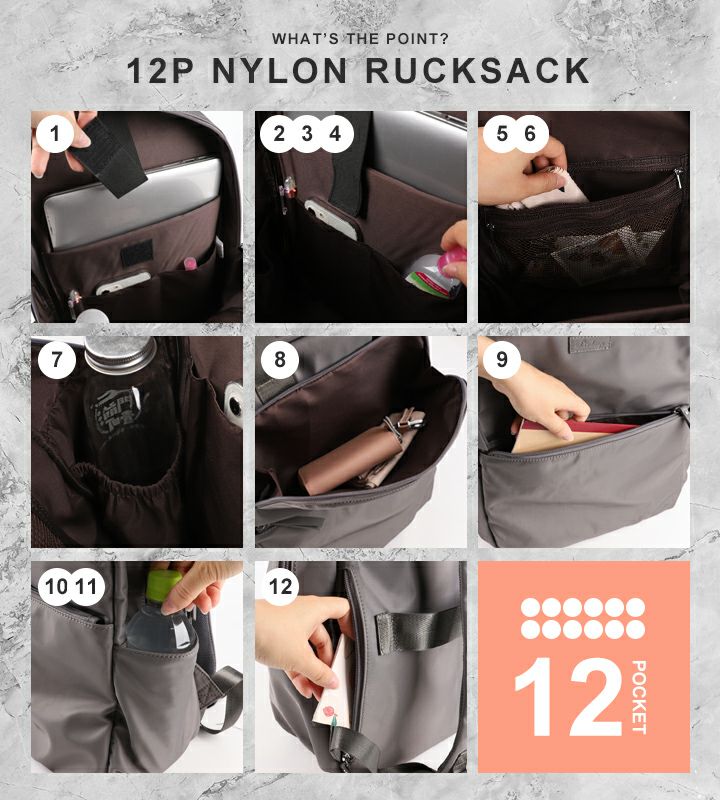 WHAT'S THE POINT?
12P NYLON RUCKSACK

1

2 3 4

5 6

7

8

9

10 11

12

12 POCKET