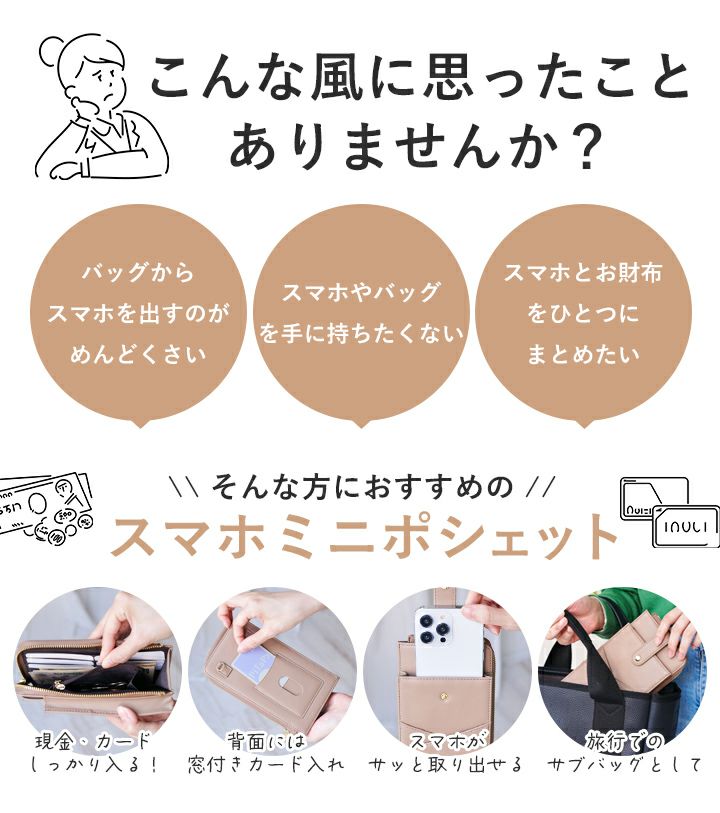 こんな風に思ったこと
ありませんか？

バッグから
スマホを出すのが
めんどくさい

スマホやバッグ
を手に持ちたくない

スマホとお財布
をひとつに
まとめたい

\\ そんな方におすすめの //
スマホミニポシェット

現金・カード
しっかり入る！

背面には
窓付きカード入れ

スマホが
サッと取り出せる

旅行での
サブバッグとして