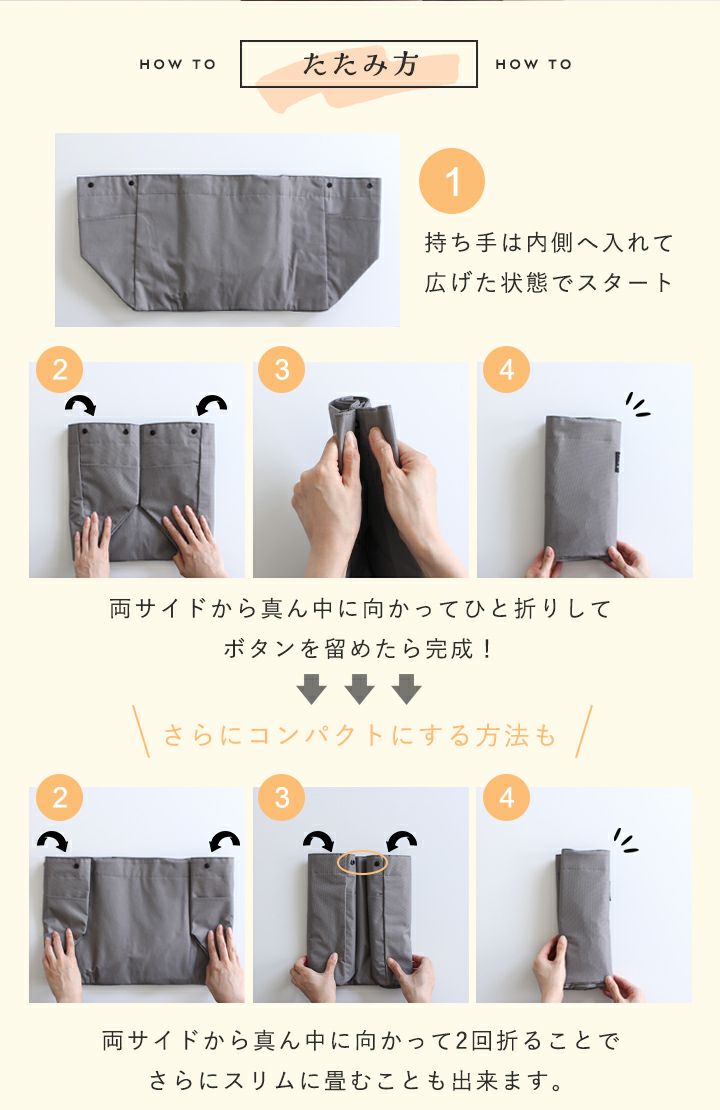 HOW TO たたみ方 HOW TO

1

持ち手は内側へ入れて
広げた状態でスタート

2

3

4

両サイドから真ん中に向かってひと折りして
ボタンを留めたら完成！

さらにコンパクトにする方法も

2

3

4

両サイドから真ん中に向かって2回折ることで
さらにスリムに畳むことも出来ます。